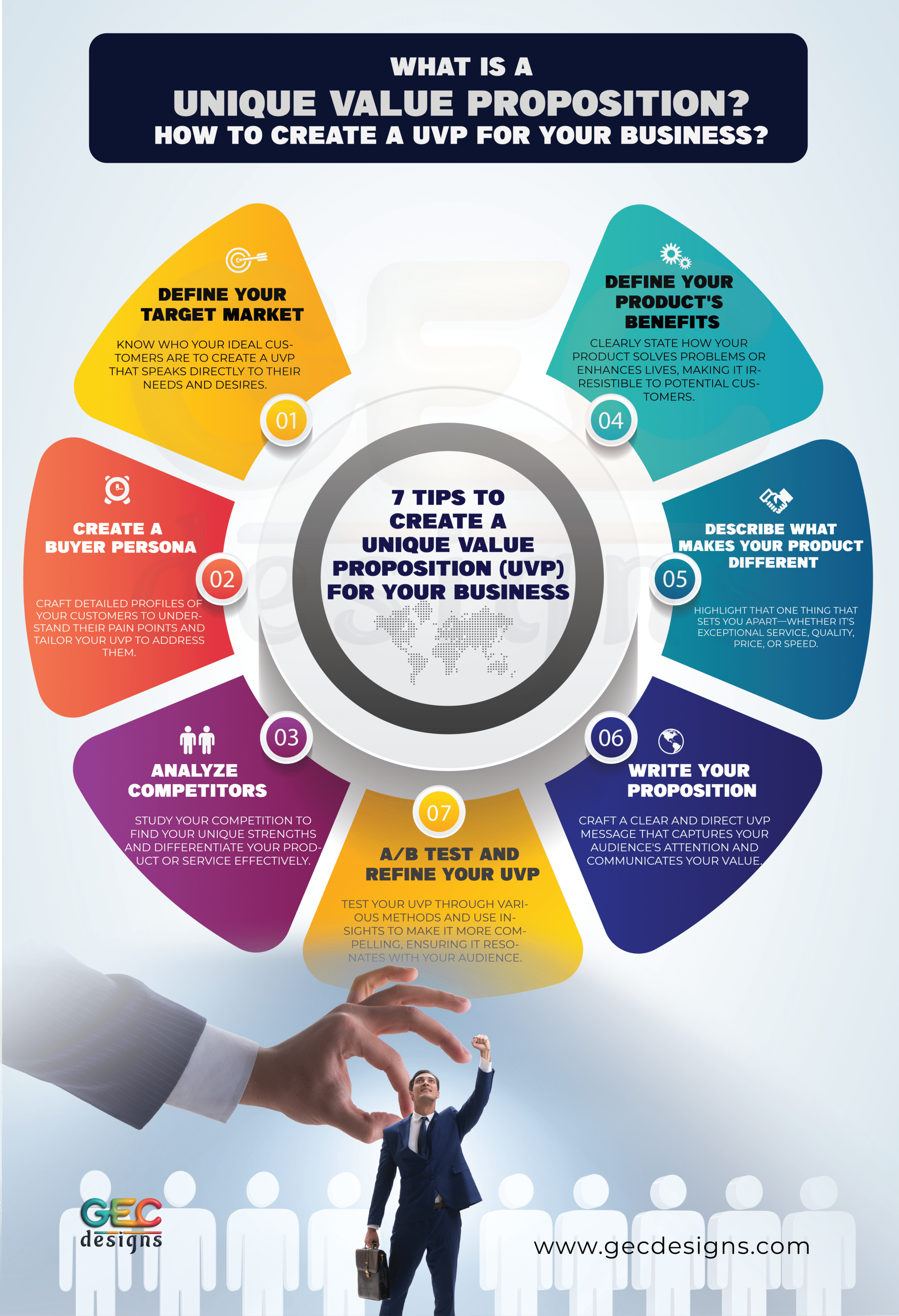 WHAT IS A
UNIQUE VALUE PROPOSITION?
HOW TO CREATE A UVP FOR YOUR BUSINESS?

7 TIPS TO CREATE A UNIQUE VALUE PROPOSITION (UVP) FOR YOUR BUSINESS

01
DEFINE YOUR TARGET MARKET
KNOW WHO YOUR IDEAL CUSTOMERS ARE TO CREATE A UVP THAT SPEAKS DIRECTLY TO THEIR NEEDS AND DESIRES.

02
CREATE A BUYER PERSONA
CRAFT DETAILED PROFILES OF YOUR CUSTOMERS TO UNDERSTAND THEIR PAIN POINTS AND TAILOR YOUR UVP TO ADDRESS THEM.

03
ANALYZE COMPETITORS
STUDY YOUR COMPETITION TO FIND YOUR UNIQUE STRENGTHS AND DIFFERENTIATE YOUR PRODUCT OR SERVICE EFFECTIVELY.

04
DEFINE YOUR PRODUCT'S BENEFITS
CLEARLY STATE HOW YOUR PRODUCT SOLVES PROBLEMS OR ENHANCES LIVES, MAKING IT IRRESISTIBLE TO POTENTIAL CUSTOMERS.

05
DESCRIBE WHAT MAKES YOUR PRODUCT DIFFERENT
HIGHLIGHT THAT ONE THING THAT SETS YOU APART—WHETHER IT'S EXCEPTIONAL SERVICE, QUALITY, PRICE, OR SPEED.

06
WRITE YOUR PROPOSITION
CRAFT A CLEAR AND DIRECT UVP MESSAGE THAT CAPTURES YOUR AUDIENCE'S ATTENTION AND COMMUNICATES YOUR VALUE.

07
A/B TEST AND REFINE YOUR UVP
TEST YOUR UVP THROUGH VARIOUS METHODS AND USE INSIGHTS TO MAKE IT MORE COMPELLING, ENSURING IT RESONATES WITH YOUR AUDIENCE.

GEC designs
www.gecdesigns.com